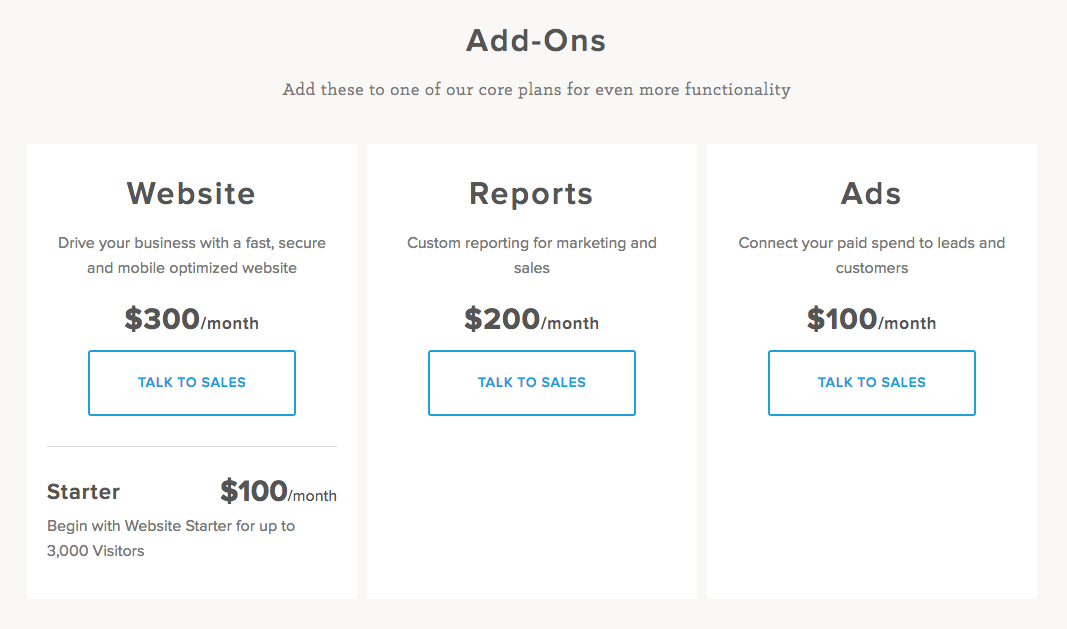 Add-Ons

Add these to one of our core plans for even more functionality

Website

Drive your business with a fast, secure and mobile optimized website

\$300/month

TALK TO SALES

Starter

\$100/month

Begin with Website Starter for up to 3,000 Visitors

Reports

Custom reporting for marketing and sales

\$200/month

TALK TO SALES

Ads

Connect your paid spend to leads and customers

\$100/month

TALK TO SALES